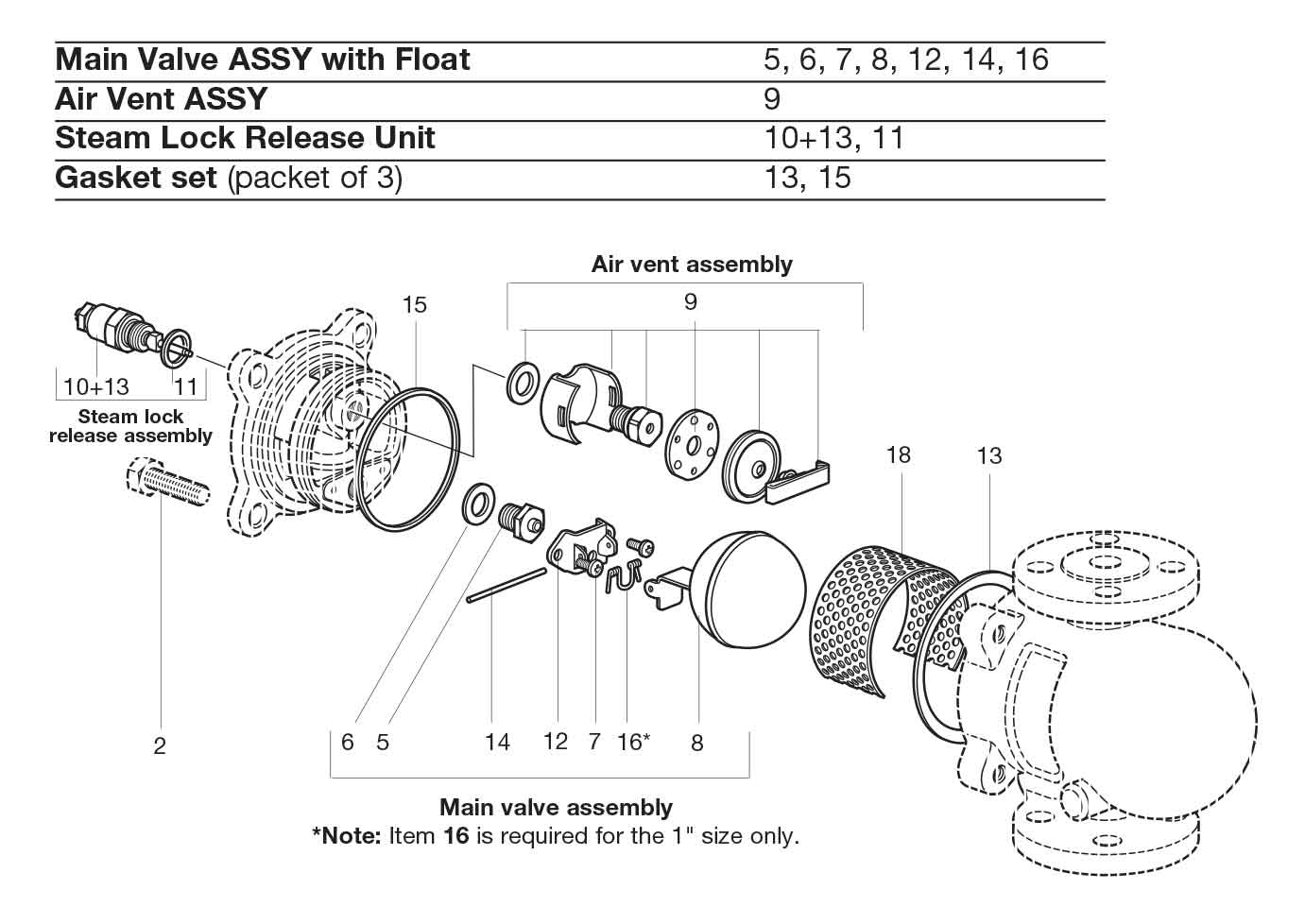 | | |
|---|---|
| **Main Valve ASSY with Float** | 5, 6, 7, 8, 12, 14, 16 |
| **Air Vent ASSY** | 9 |
| **Steam Lock Release Unit** | 10+13, 11 |
| **Gasket set** (packet of 3) | 13, 15 |

Air vent assembly

9

15

10+13 11

Steam lock release assembly

18

13

2

6 5 14 12 7 16* 8

Main valve assembly

*Note: Item 16 is required for the 1" size only.