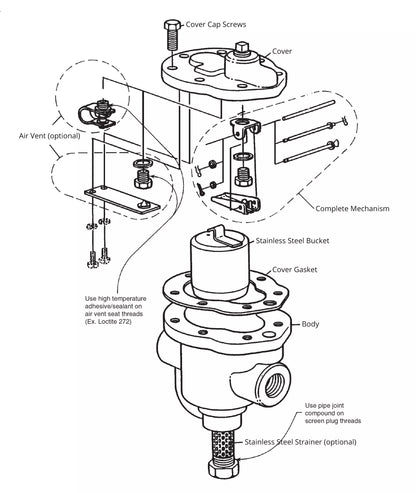 Cover Cap Screws

Cover

Air Vent (optional)

Complete Mechanism

Stainless Steel Bucket

Cover Gasket

Use high temperature adhesive/sealant on air vent seat threads (Ex. Loctite 272)

Body

Use pipe joint compound on screen plug threads

Stainless Steel Strainer (optional)